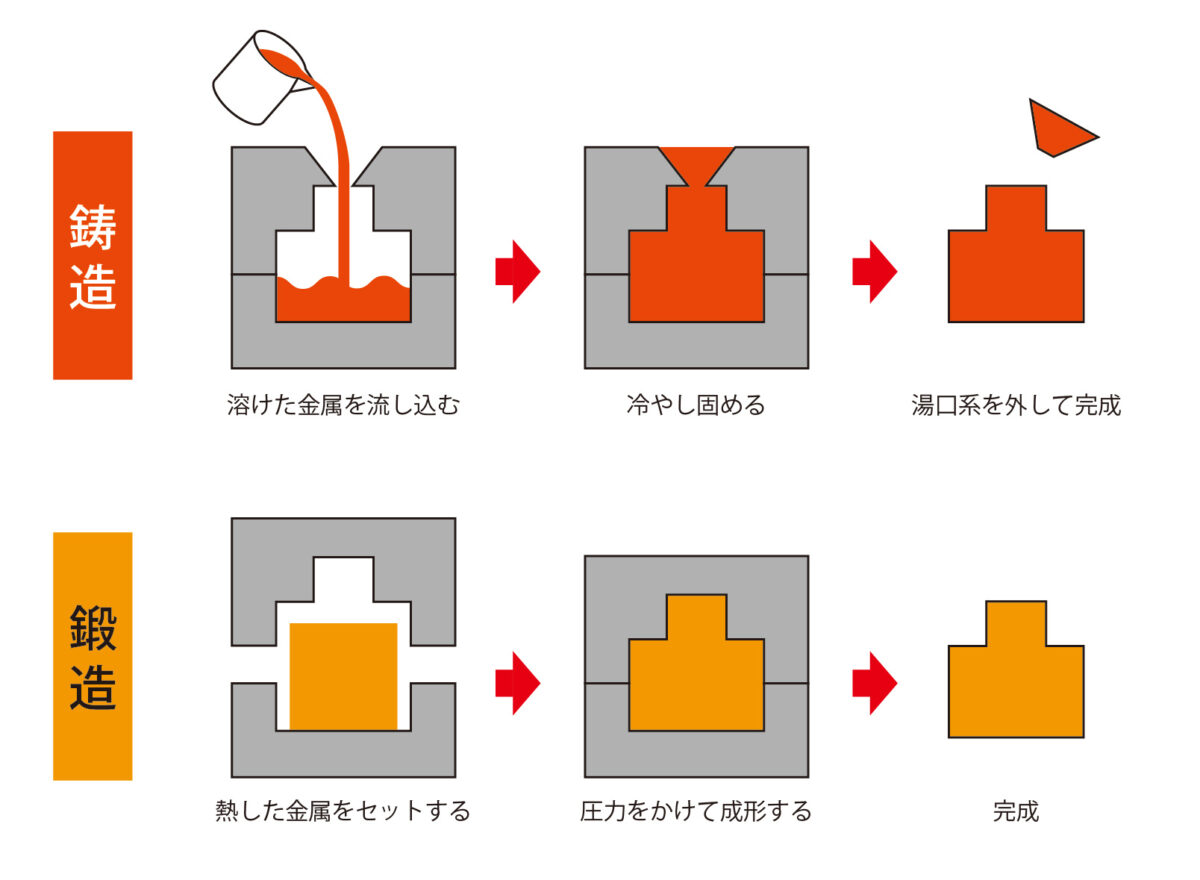 鋳造

溶けた金属を流し込む

冷やし固める

湯口系を外して完成

鍛造

熱した金属をセットする

圧力をかけて成形する

完成